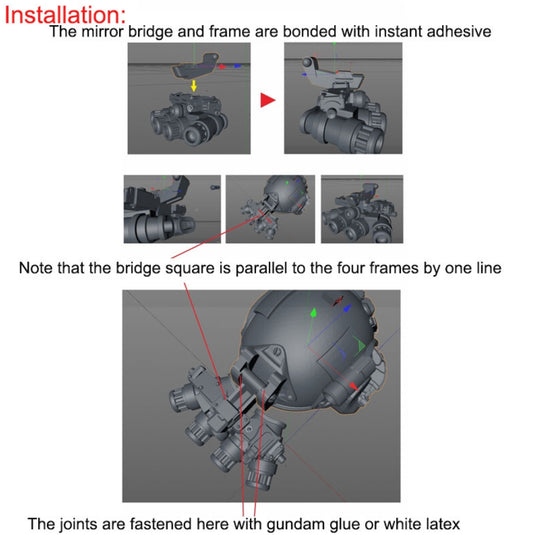 Installation:
The mirror bridge and frame are bonded with instant adhesive

Note that the bridge square is parallel to the four frames by one line

The joints are fastened here with gundam glue or white latex